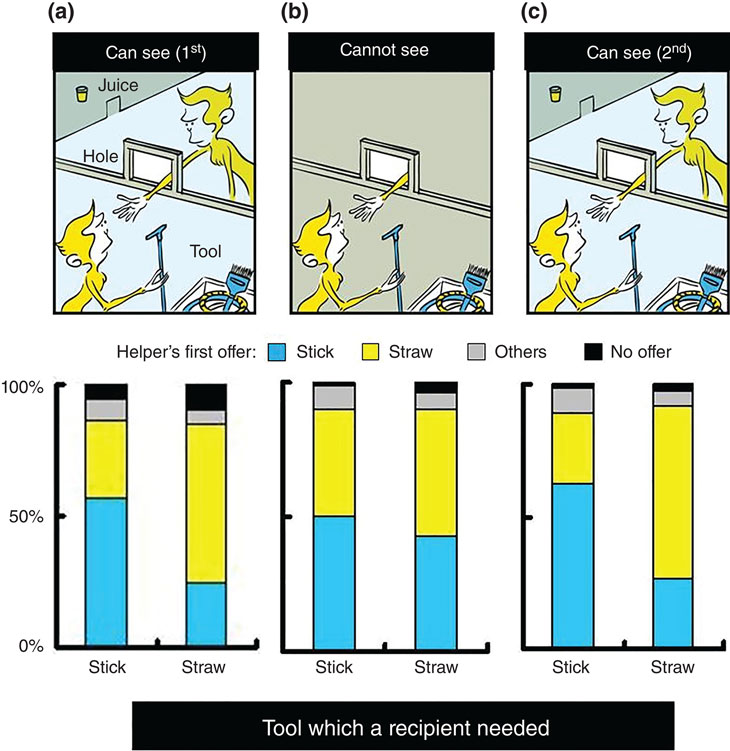 (a)

Can see ($1^{st}$)

Juice

Hole

Tool

(b)

Cannot see

(c)

Can see ($2^{nd}$)

Helper's first offer: Stick Straw Others No offer

100%

50%

0%

Stick Straw

Stick Straw

Stick Straw

Tool which a recipient needed